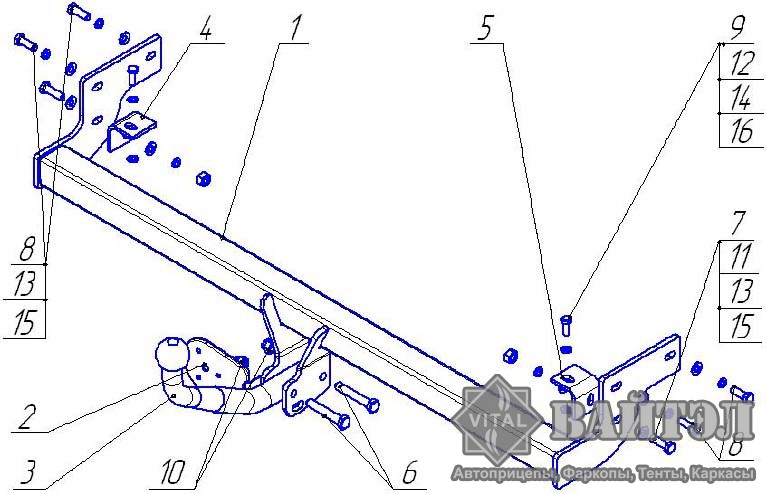 4
1
5
9
12
14
16
8
13
15
7
11
13
15
2
3
10
6
8
VITAL
ВАЙТЭЛ
Автоприцепы, Фаркопы, Тенты, Каркасы